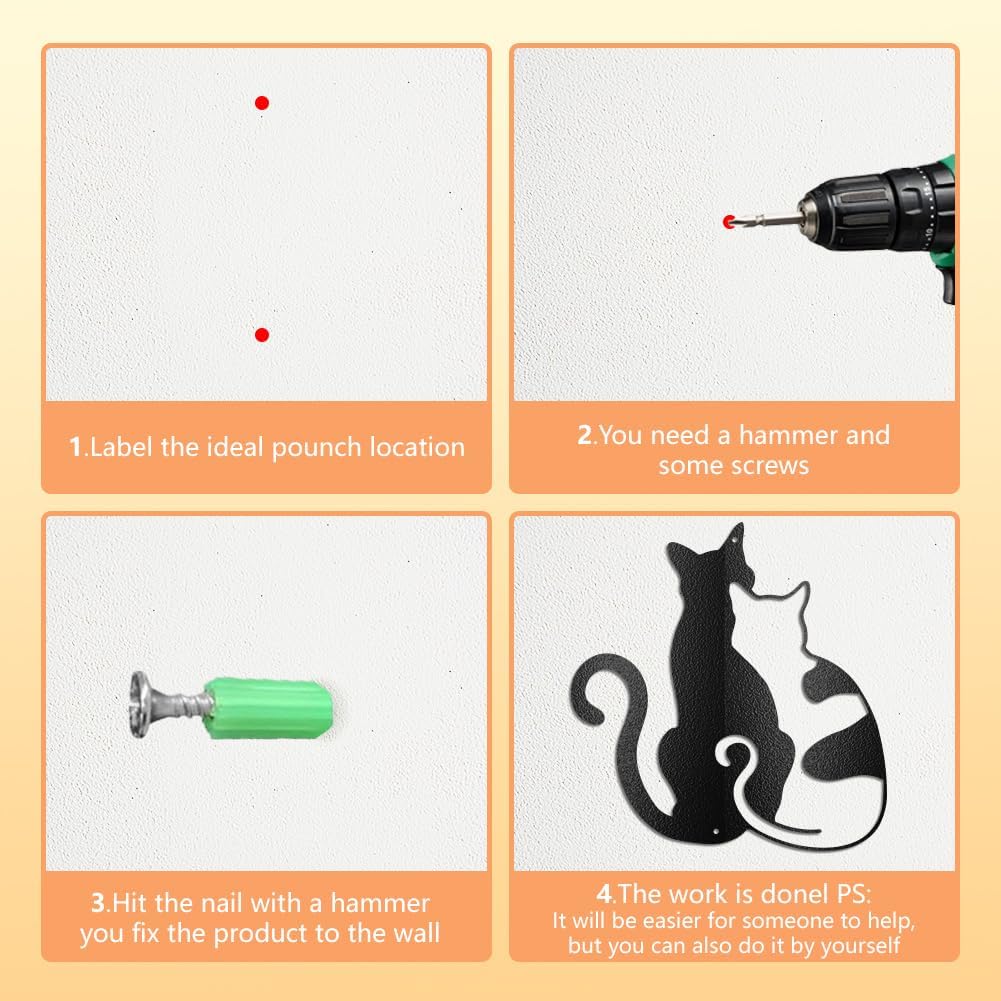 1.Label the ideal pounch location

2.You need a hammer and some screws

3.Hit the nail with a hammer you fix the product to the wall

4.The work is donel PS: It will be easier for someone to help, but you can also do it by yourself