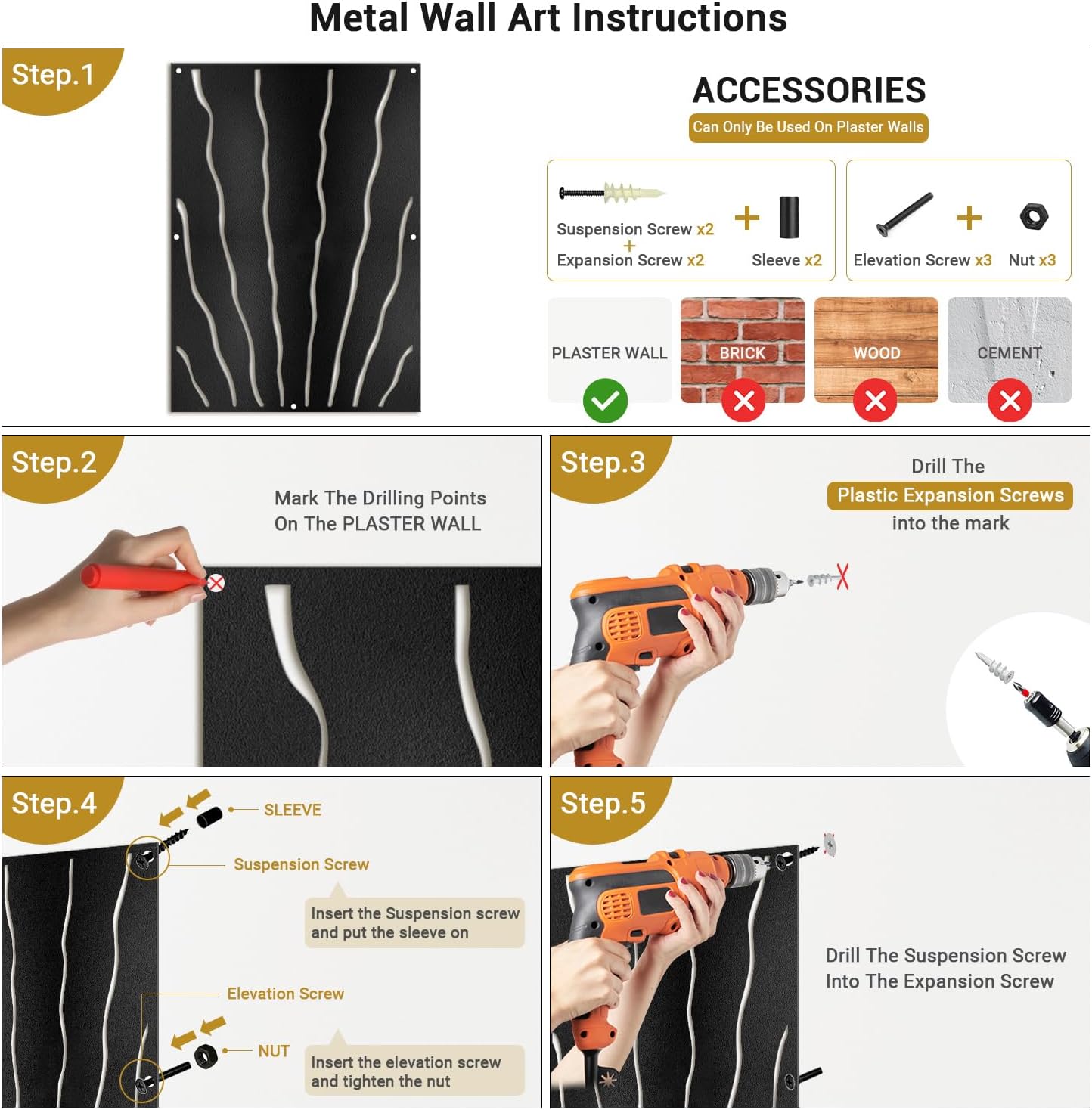 Metal Wall Art Instructions

Step.1

ACCESSORIES

Can Only Be Used On Plaster Walls

Suspension Screw x2
+
Expansion Screw x2

+

Sleeve x2

Elevation Screw x3

+

Nut x3

PLASTER WALL

BRICK

WOOD

CEMENT

Step.2

Mark The Drilling Points
On The PLASTER WALL

Step.3

Drill The
Plastic Expansion Screws
into the mark

Step.4

SLEEVE

Suspension Screw

Insert the Suspension screw and put the sleeve on

Elevation Screw

NUT

Insert the elevation screw and tighten the nut

Step.5

Drill The Suspension Screw
Into The Expansion Screw