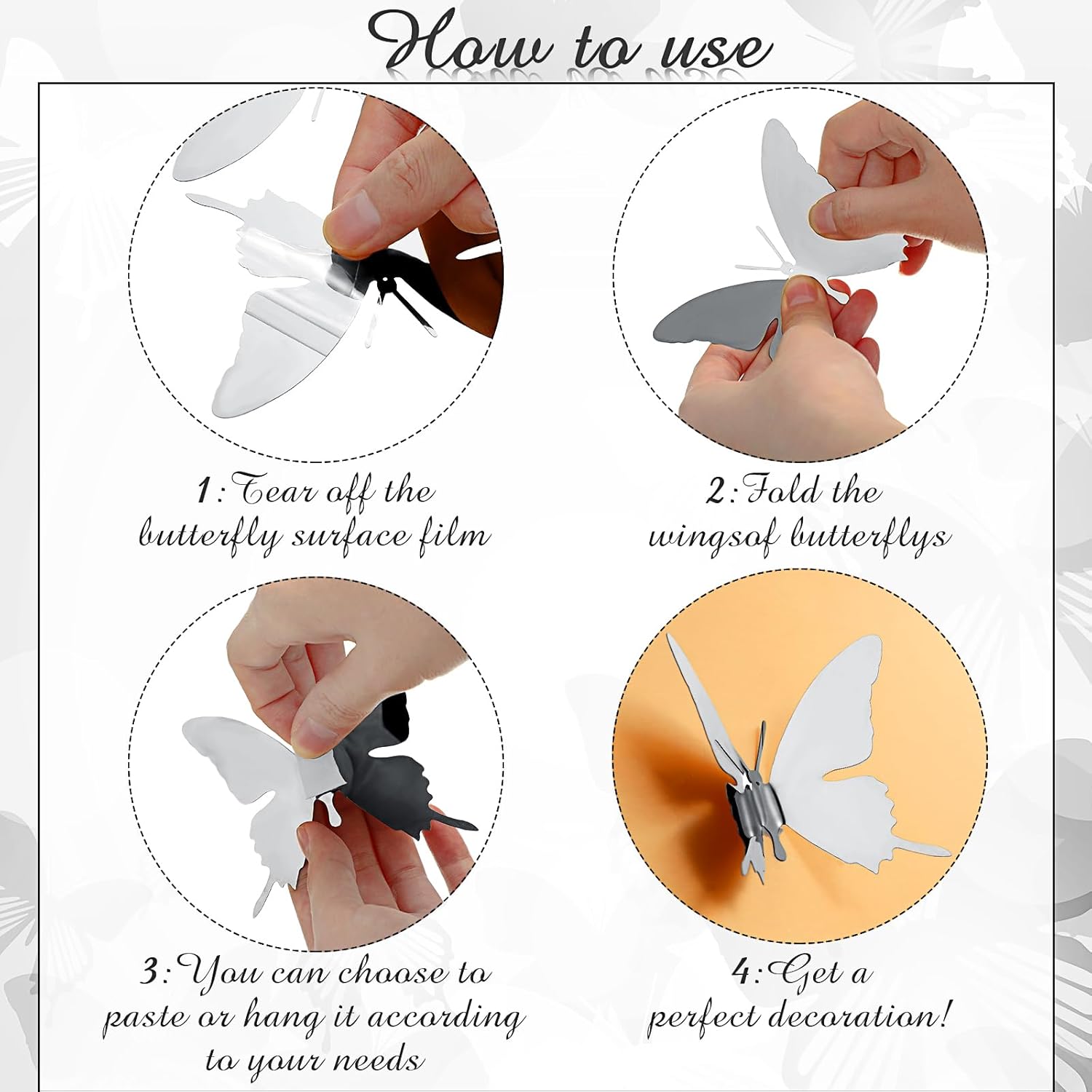 How to use

1:Tear off the butterfly surface film

2:Fold the wingsof butterflys

3:You can choose to paste or hang it according to your needs

4:Get a perfect decoration!