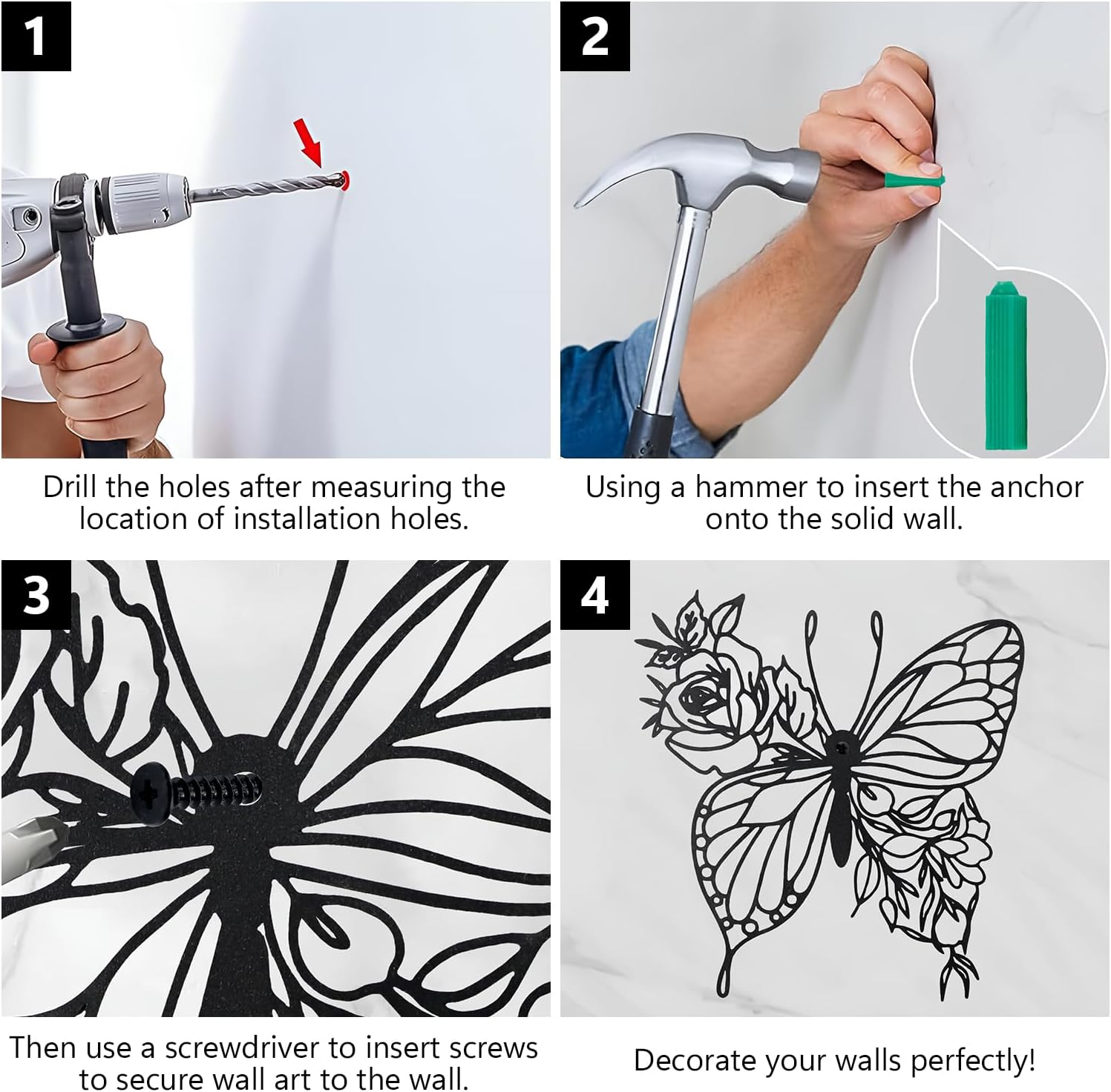 1

Drill the holes after measuring the location of installation holes.

2

Using a hammer to insert the anchor onto the solid wall.

3

Then use a screwdriver to insert screws to secure wall art to the wall.

4

Decorate your walls perfectly!